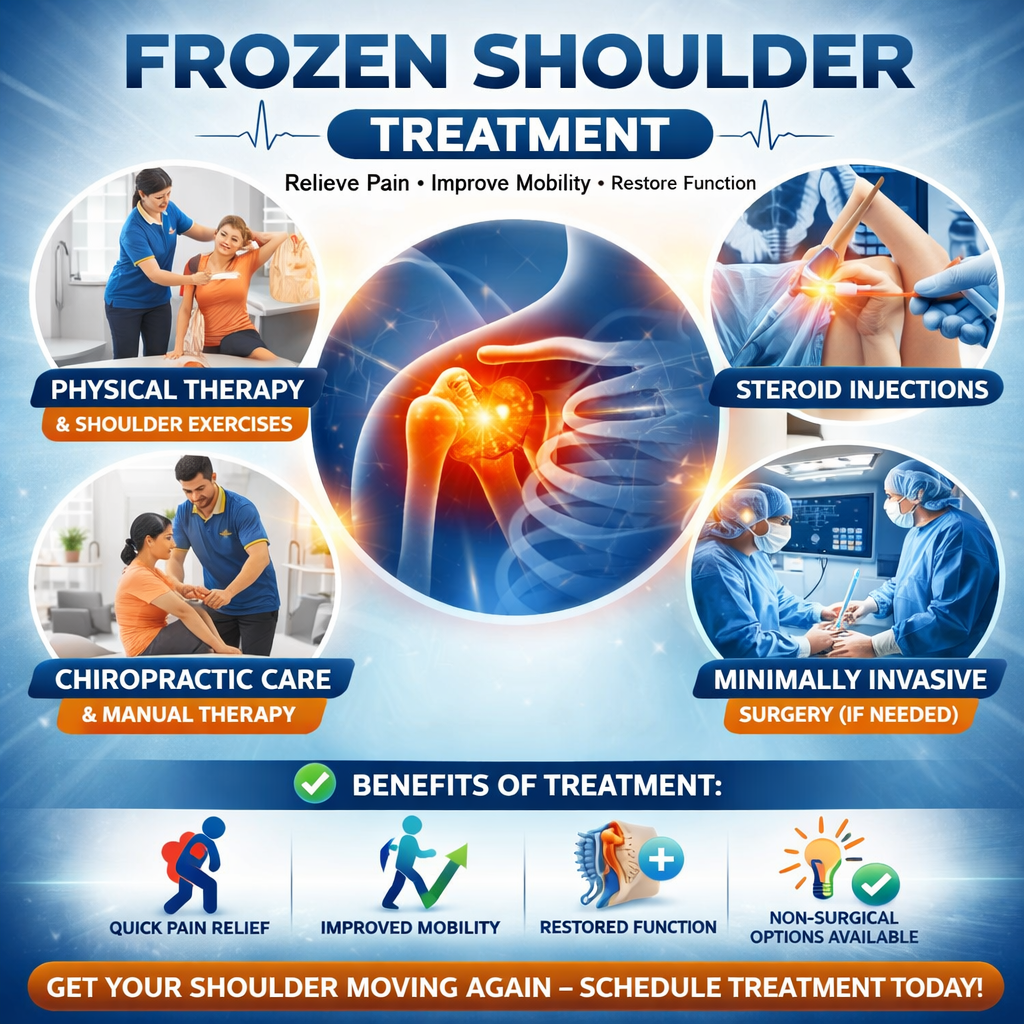 FROZEN SHOULDER

TREATMENT

Relieve Pain • Improve Mobility • Restore Function

PHYSICAL THERAPY

& SHOULDER EXERCISES

STEROID INJECTIONS

CHIROPRACTIC CARE

& MANUAL THERAPY

MINIMALLY INVASIVE

SURGERY (IF NEEDED)

BENEFITS OF TREATMENT:

QUICK PAIN RELIEF

IMPROVED MOBILITY

RESTORED FUNCTION

NON-SURGICAL OPTIONS AVAILABLE

GET YOUR SHOULDER MOVING AGAIN – SCHEDULE TREATMENT TODAY!